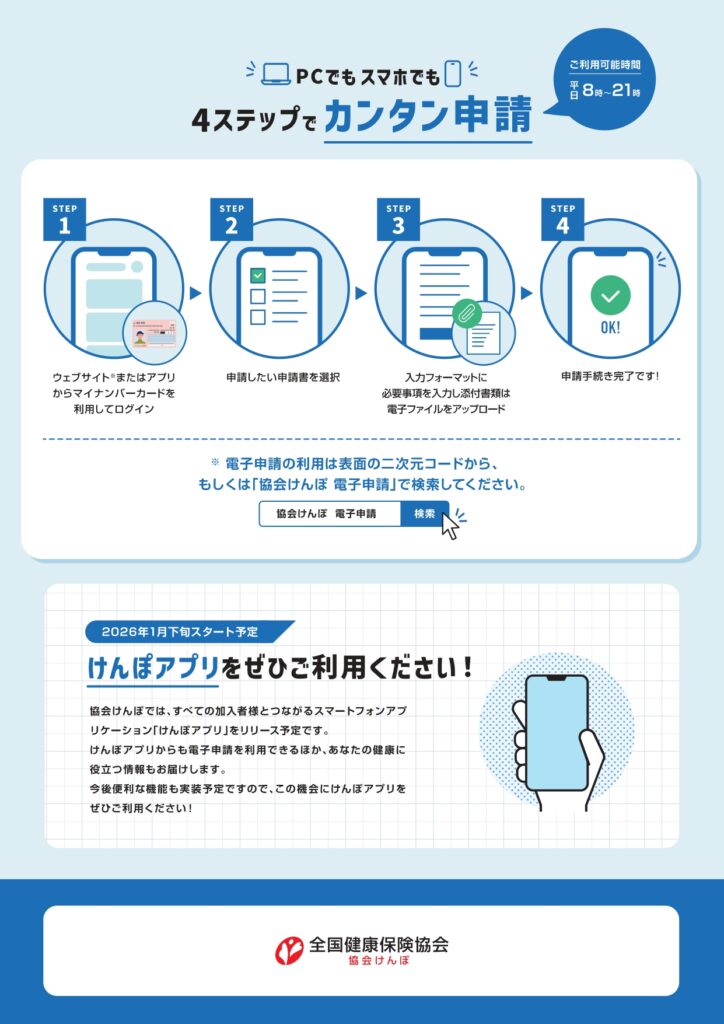 PCでも スマホでも
4ステップで カンタン申請

ご利用可能時間
平日 8時~21時

STEP 1
ウェブサイト※またはアプリからマイナンバーカードを利用してログイン

STEP 2
申請したい申請書を選択

STEP 3
入力フォーマットに必要事項を入力し添付書類は電子ファイルをアップロード

STEP 4
OK!
申請手続き完了です!

※ 電子申請の利用は表面の二次元コードから、もしくは「協会けんぽ 電子申請」で検索してください。

協会けんぽ 電子申請 検索

2026年1月下旬スタート予定

けんぽアプリをぜひご利用ください!

協会けんぽでは、すべての加入者様とつながるスマートフォンアプリケーション「けんぽアプリ」をリリース予定です。
けんぽアプリからも電子申請を利用できるほか、あなたの健康に役立つ情報もお届けします。
今後便利な機能も実装予定ですので、この機会にけんぽアプリをぜひご利用ください!

全国健康保険協会
協会けんぽ